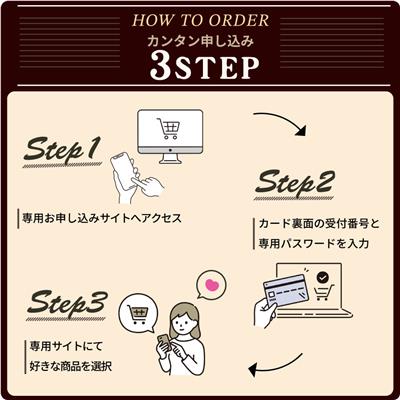 HOW TO ORDER
カンタン申し込み
3STEP

Step1
専用お申し込みサイトへアクセス

Step2
カード裏面の受付番号と専用パスワードを入力

Step3
専用サイトにて好きな商品を選択